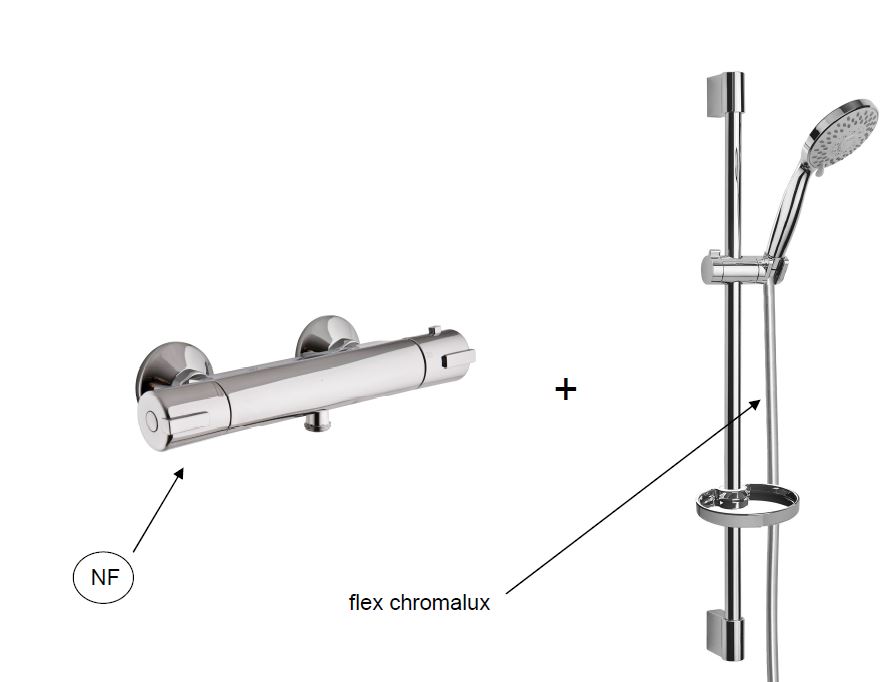 +

NF

flex chromalux