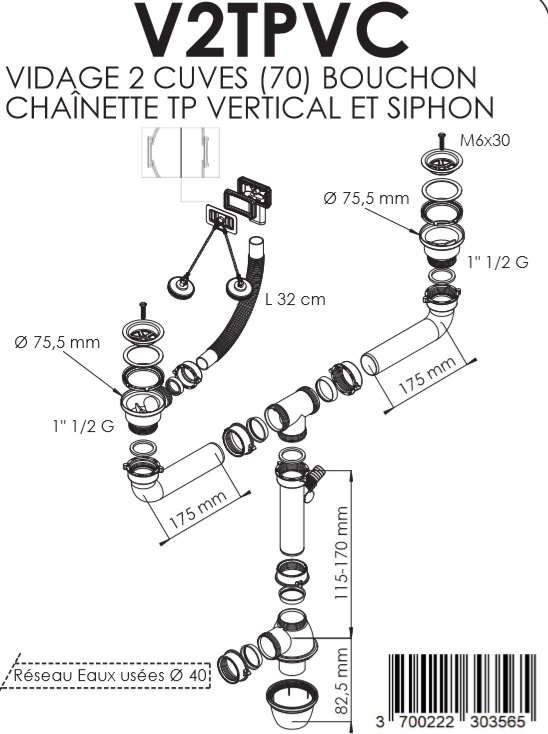 V2TPVC
VIDAGE 2 CUVES (70) BOUCHON CHAÎNETTE TP VERTICAL ET SIPHON

M6x30
Ø 75,5 mm
1" 1/2 G
L 32 cm
Ø 75,5 mm
1" 1/2 G
175 mm
175 mm
115-170 mm
82,5 mm
Réseau Eaux usées Ø 40
3 700222 303565